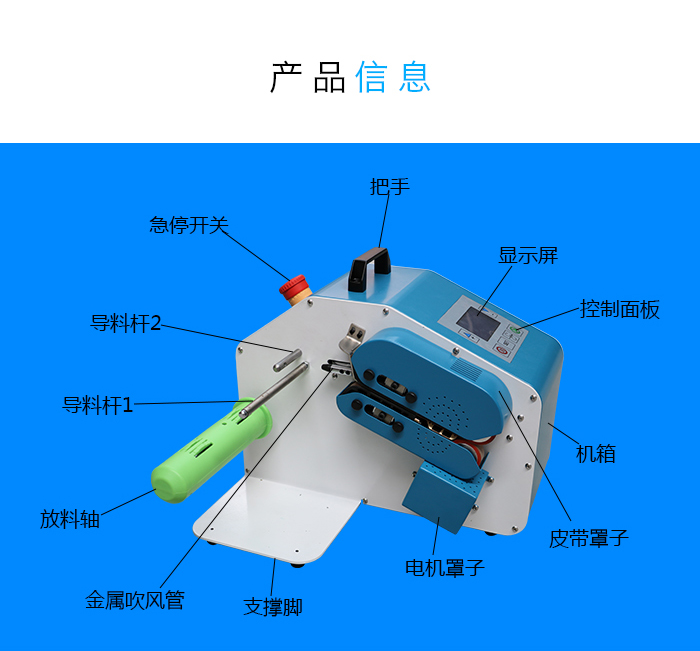 产品信息

把手

急停开关

显示屏

控制面板

导料杆2

导料杆1

机箱

放料轴

皮带罩子

电机罩子

金属吹风管

支撑脚